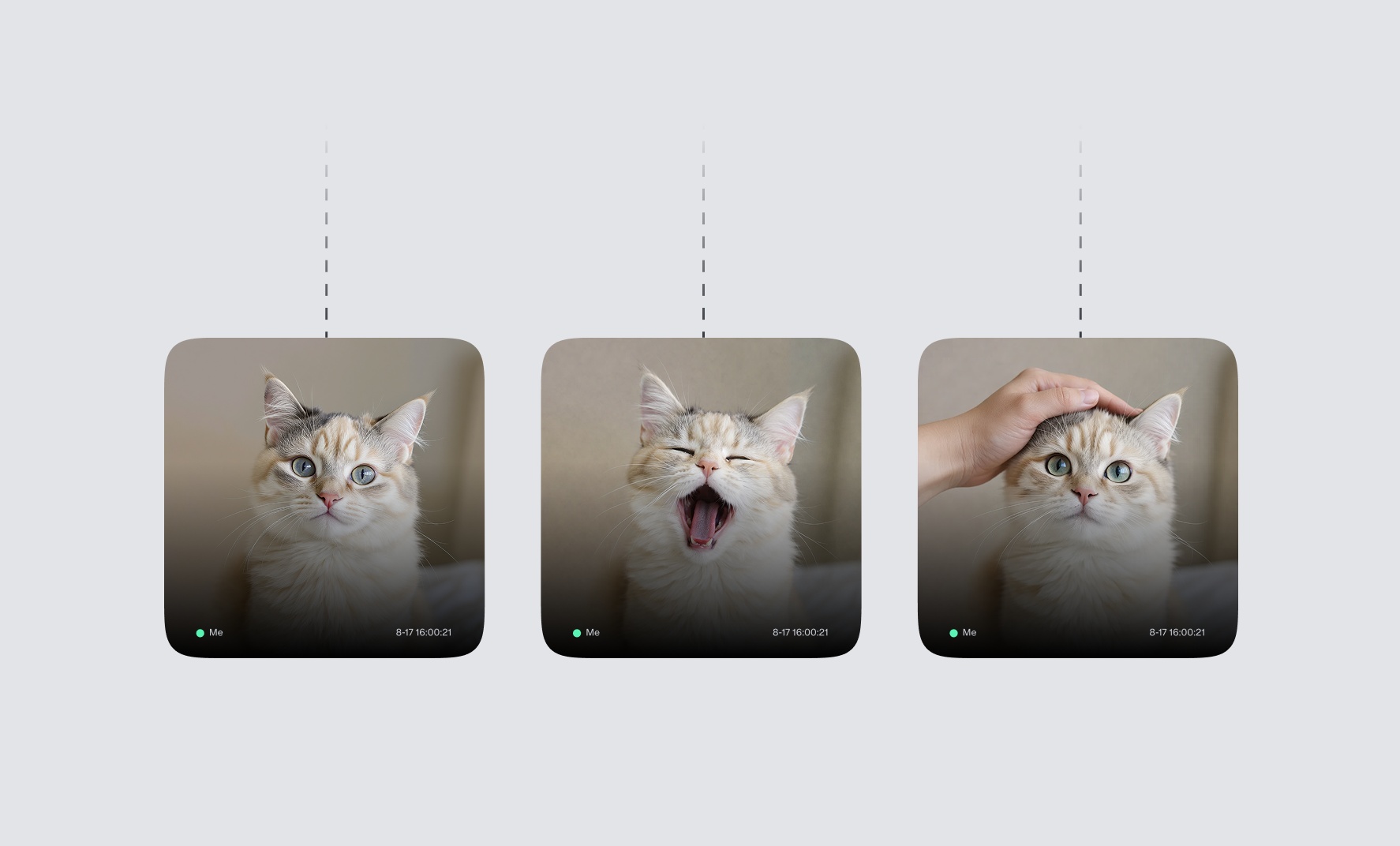 Me 8-17 16:00:21

Me 8-17 16:00:21

Me 8-17 16:00:21